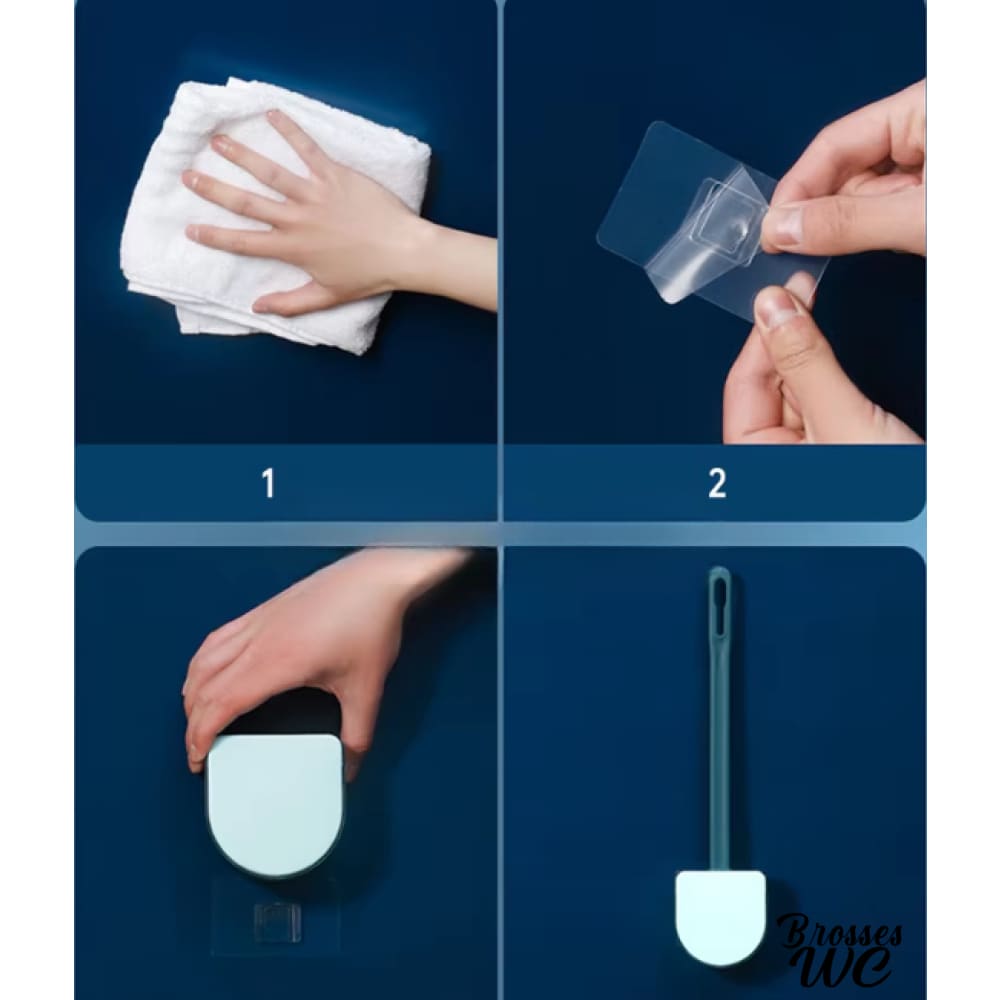 1

2

Brosses WC