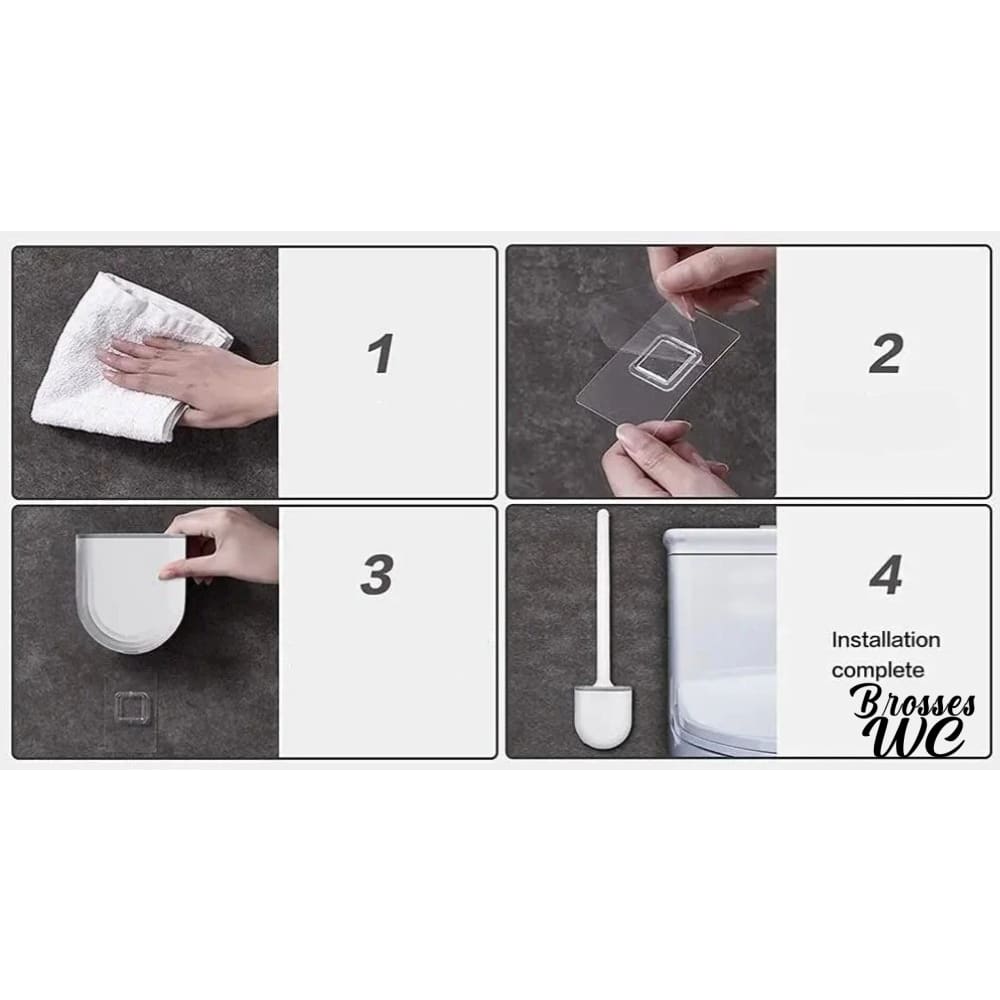 1

2

3

4

Installation complete

Brosses WC