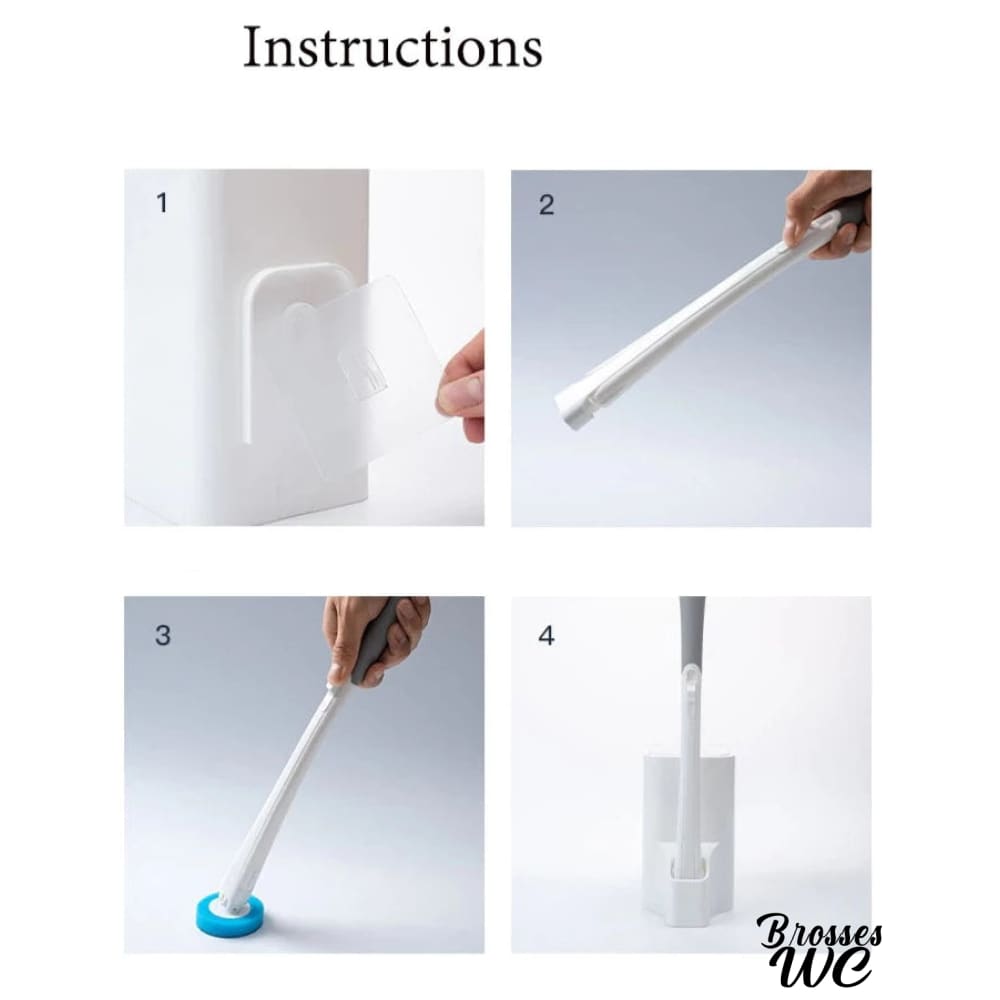 Instructions

1

2

3

4

Brosses WC