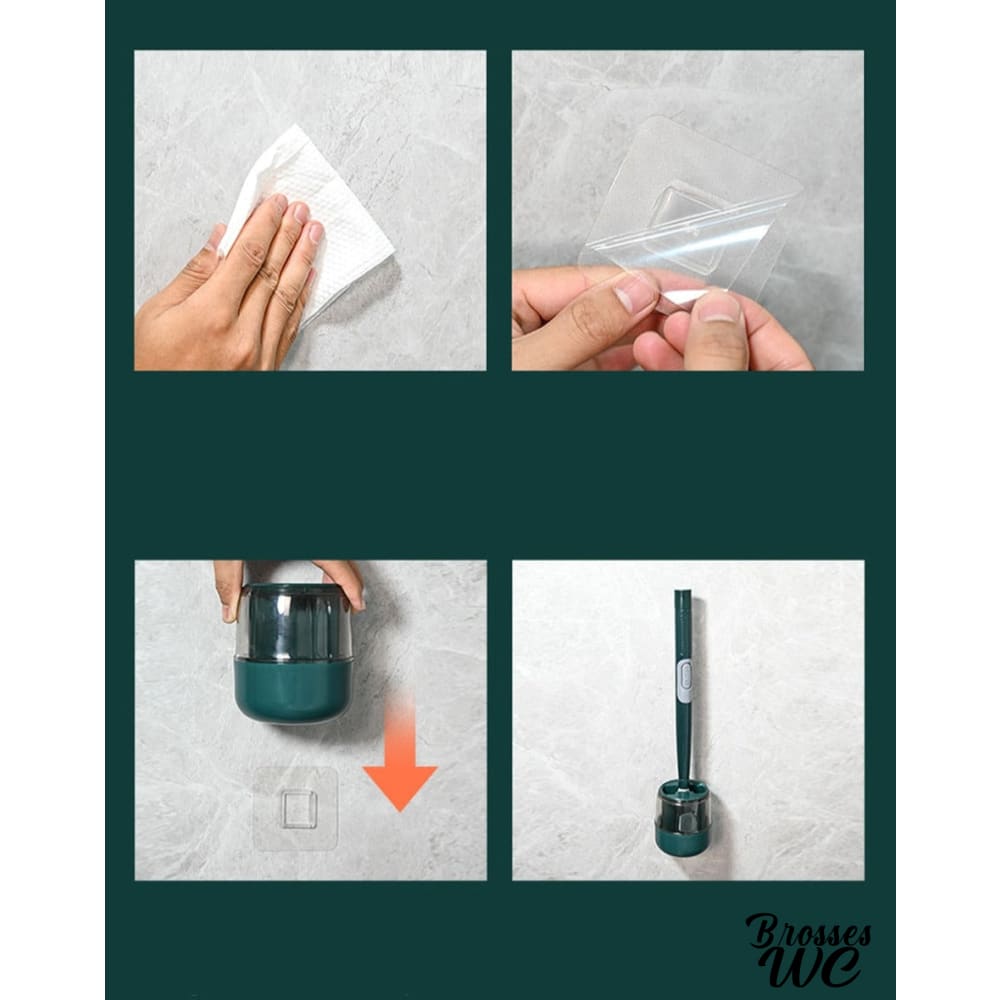 Brosses WC