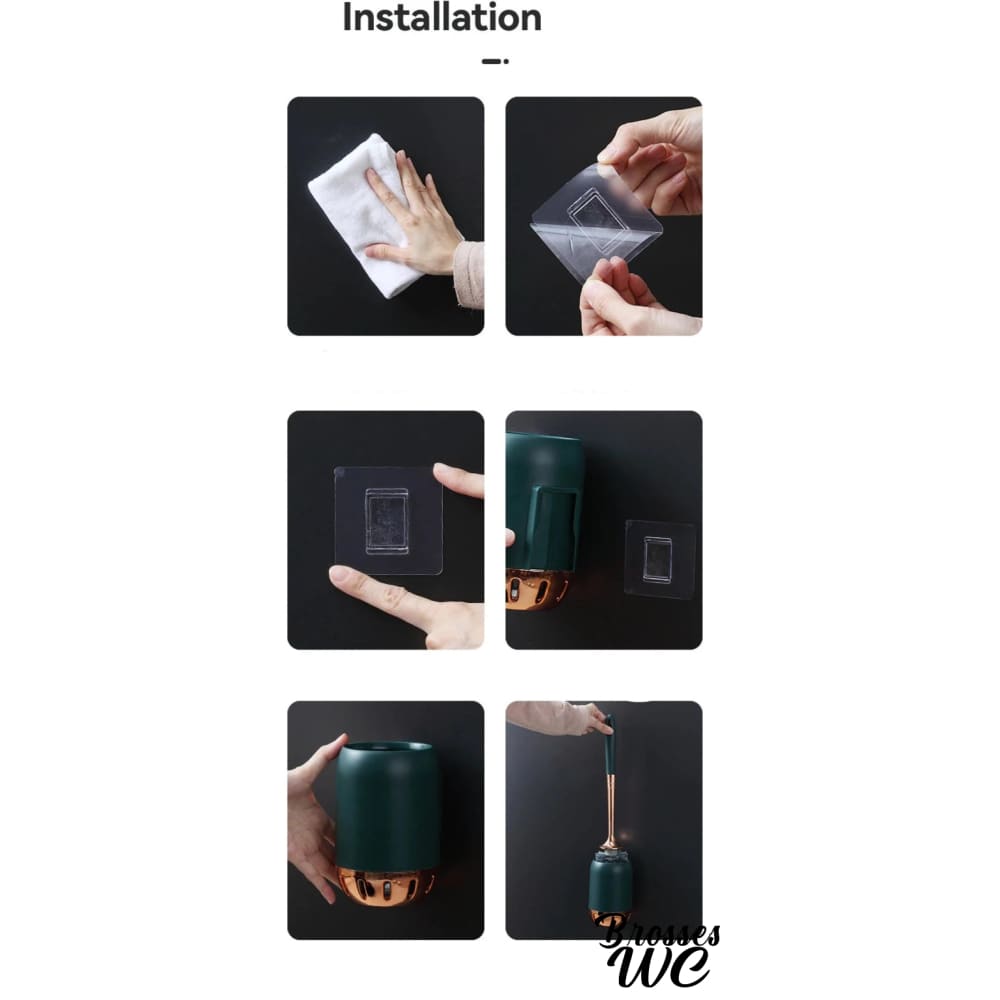 Installation

Brosses
WC