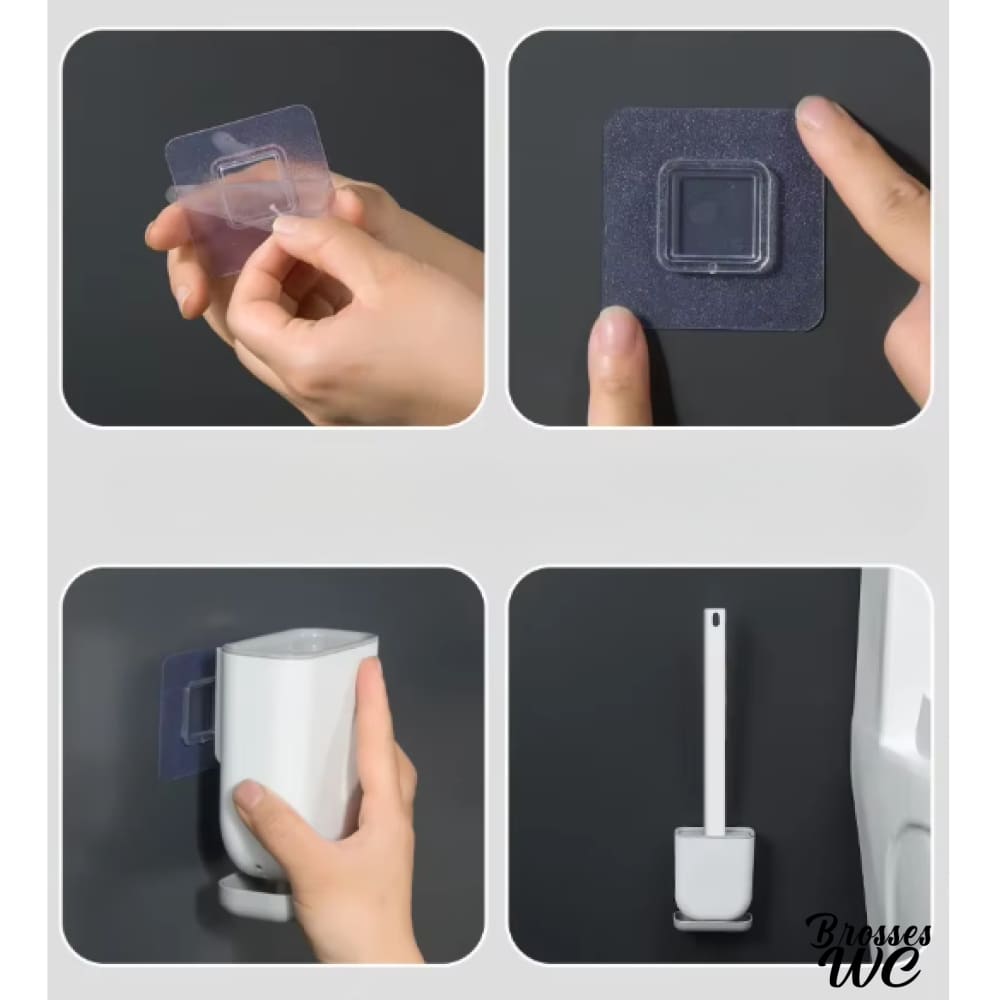 Brosses WC