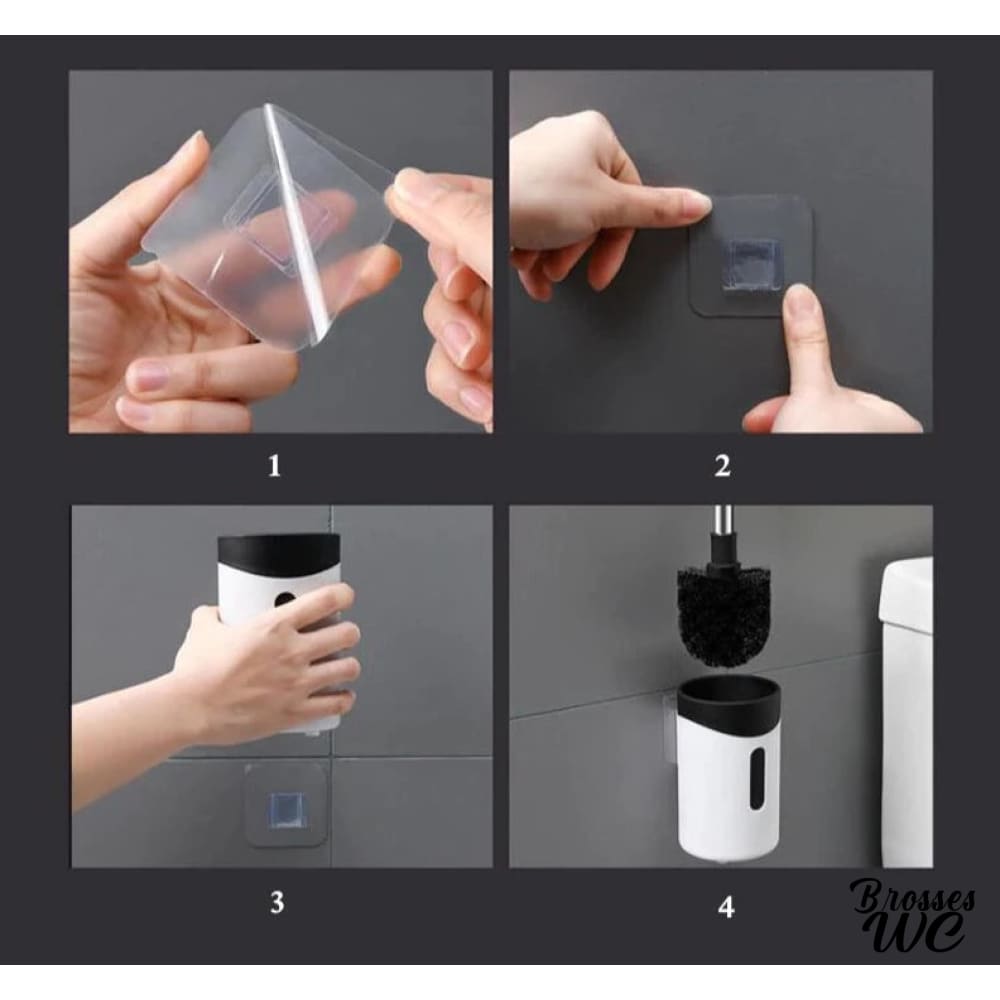 1

2

3

4

Brosses WC