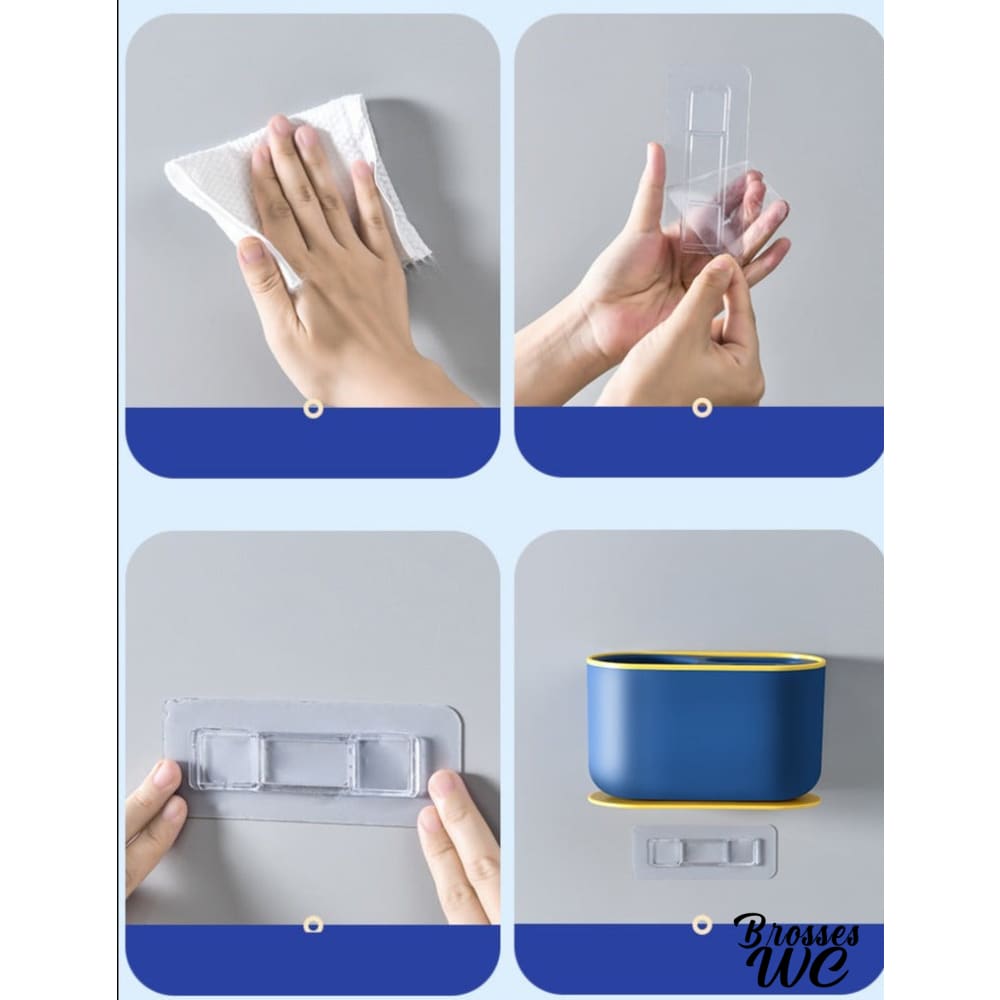 Brosses WC